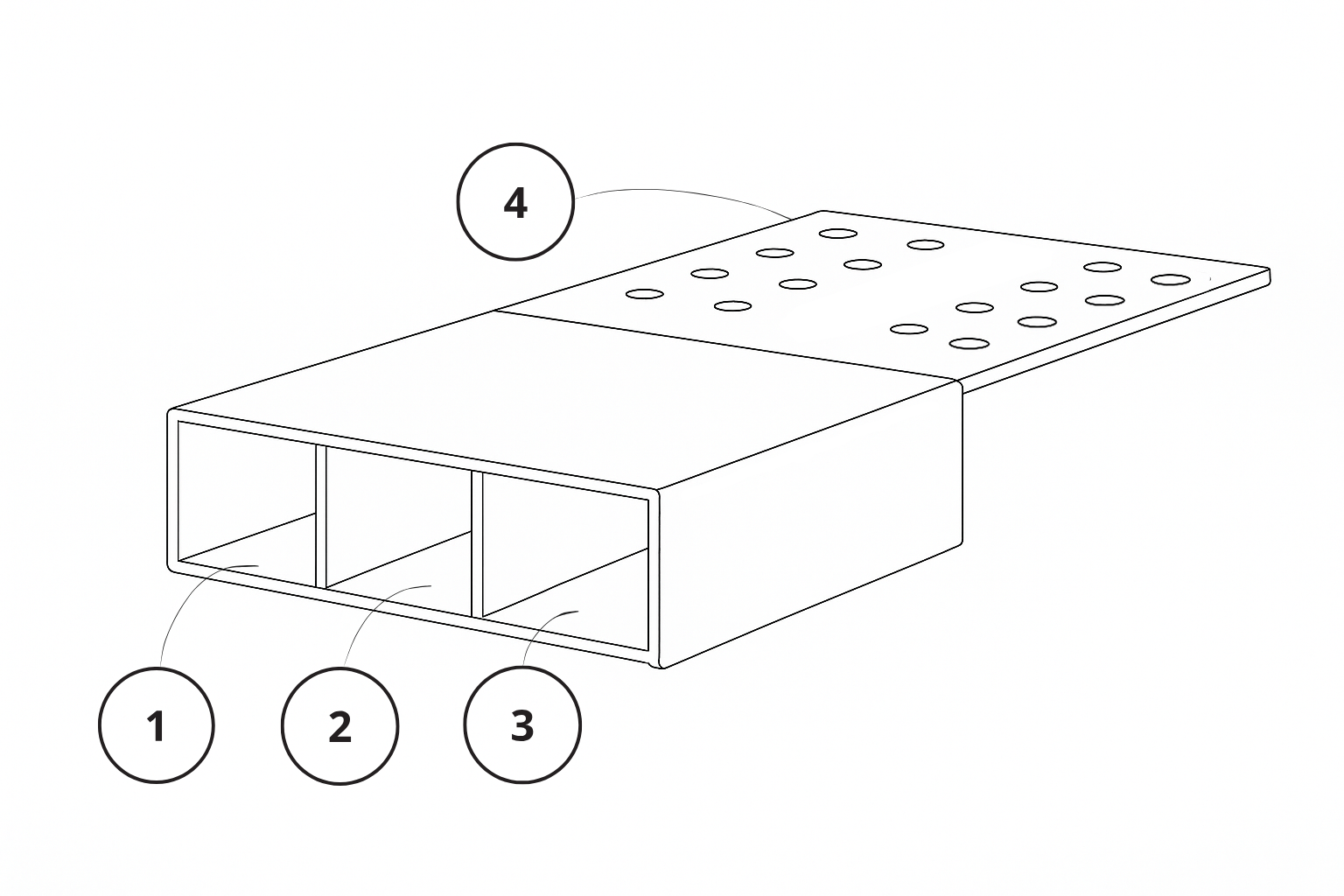 4

1

2

3